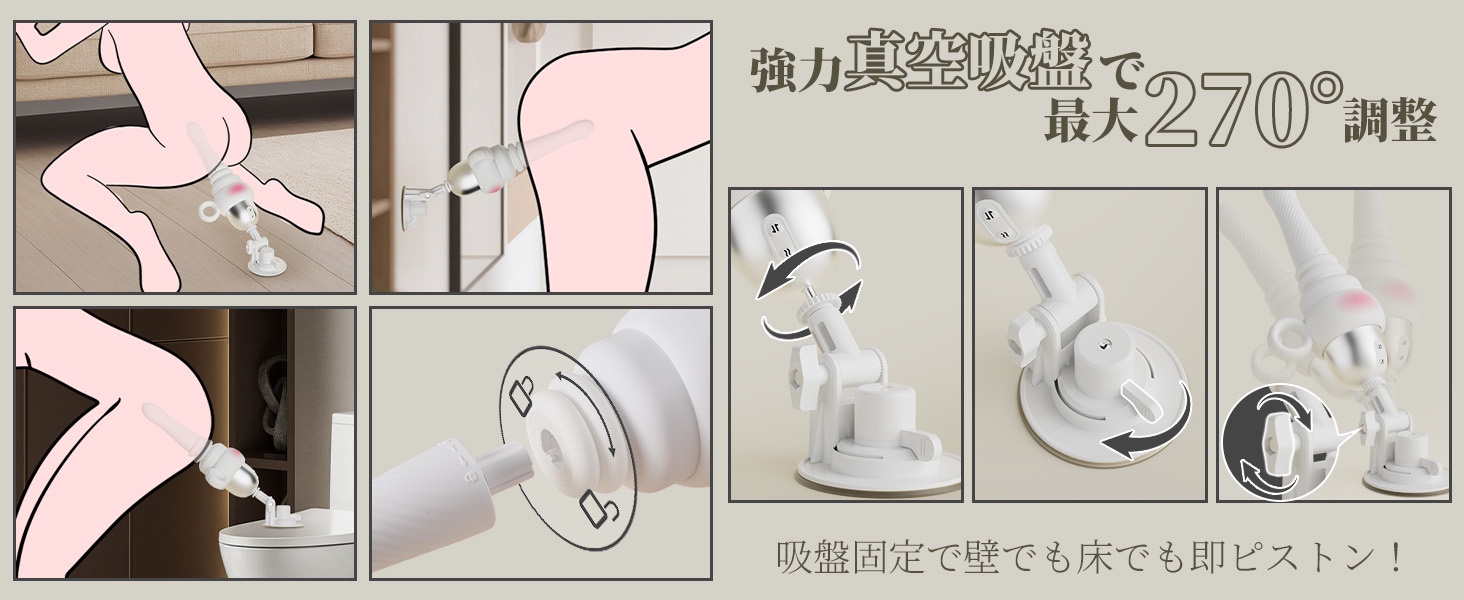 強力真空吸盤で
最大270°調整

吸盤固定で壁でも床でも即ピストン！