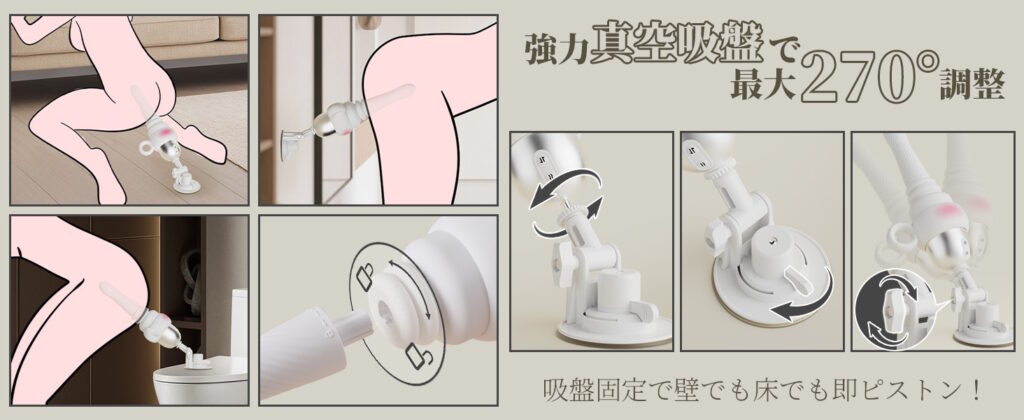 強力真空吸盤で
最大270°調整

吸盤固定で壁でも床でも即ピストン！